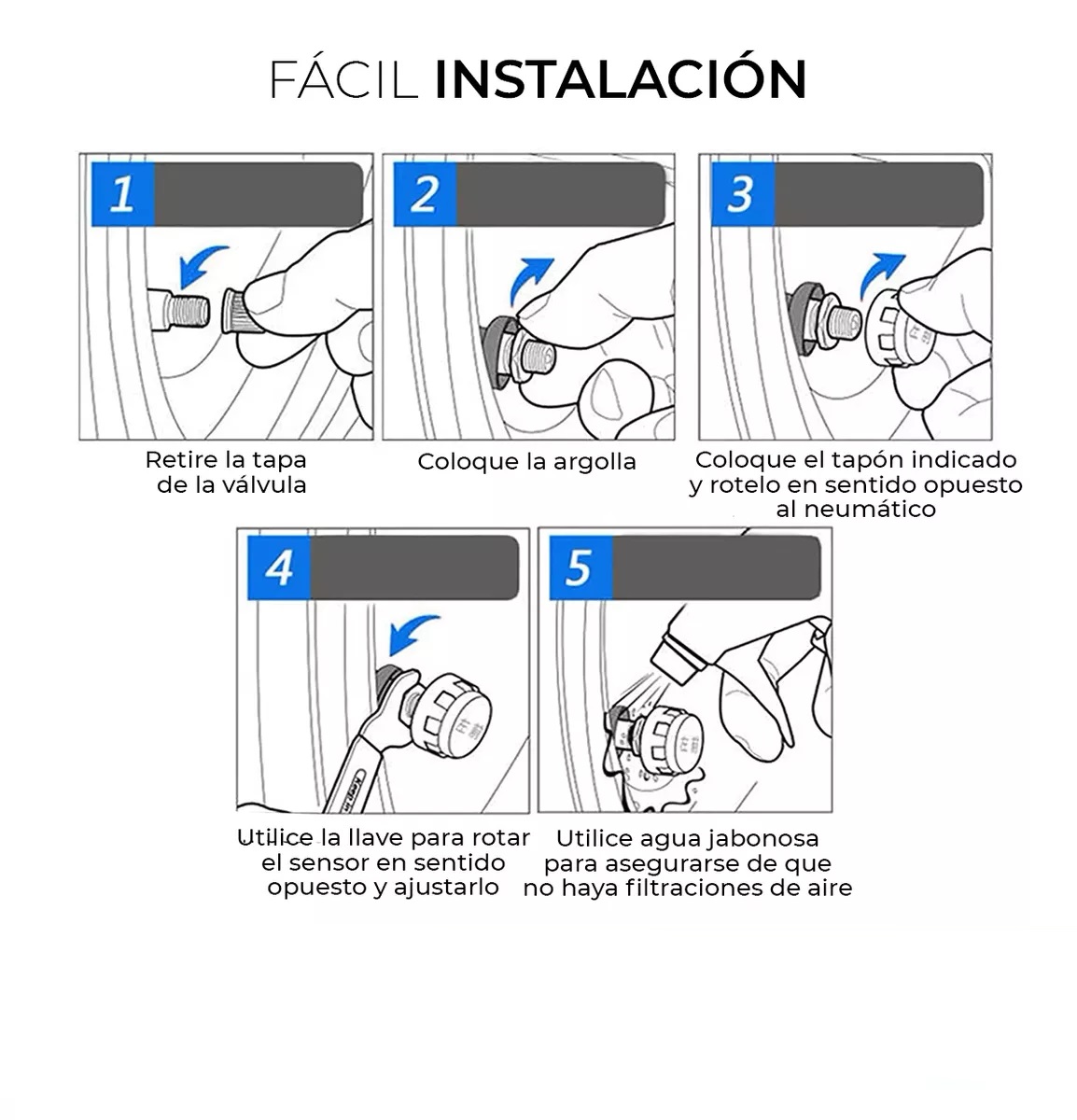 FÁCIL INSTALACIÓN

1

Retire la tapa de la válvula

2

Coloque la argolla

3

Coloque el tapón indicado y rotelo en sentido opuesto al neumático

4

Utilice la llave para rotar el sensor en sentido opuesto y ajustarlo

5

Utilice agua jabonosa para asegurarse de que no haya filtraciones de aire